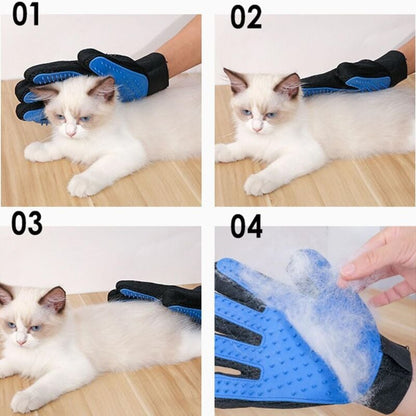 01

02

03

04